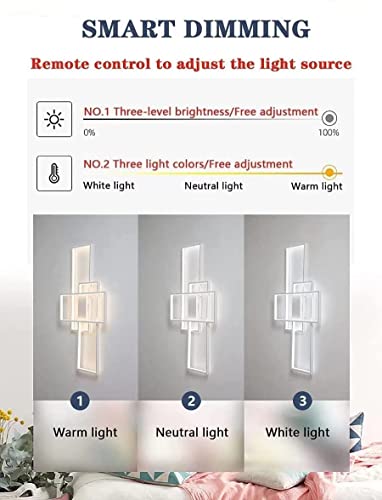 SMART DIMMING

Remote control to adjust the light source

NO.1 Three-level brightness/Free adjustment

0%

100%

NO.2 Three light colors/Free adjustment

White light

Neutral light

Warm light

1

Warm light

2

Neutral light

3

White light