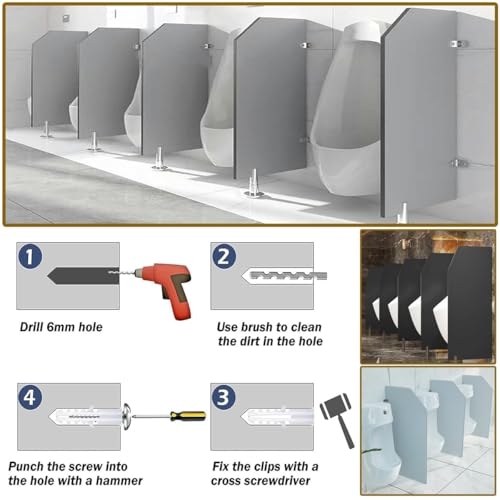 1

Drill 6mm hole

2

Use brush to clean the dirt in the hole

4

Punch the screw into the hole with a hammer

3

Fix the clips with a cross screwdriver