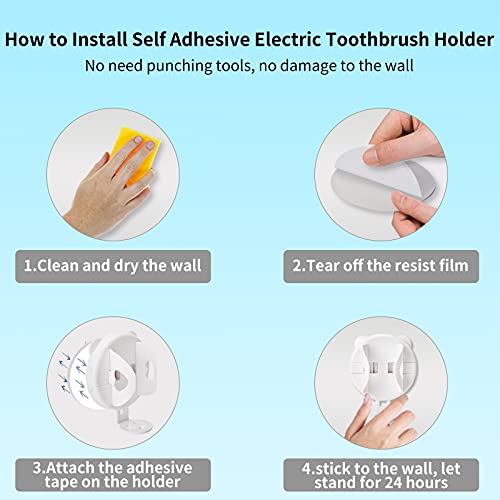 How to Install Self Adhesive Electric Toothbrush Holder
No need punching tools, no damage to the wall

1.Clean and dry the wall

2.Tear off the resist film

3.Attach the adhesive tape on the holder

4.stick to the wall, let stand for 24 hours