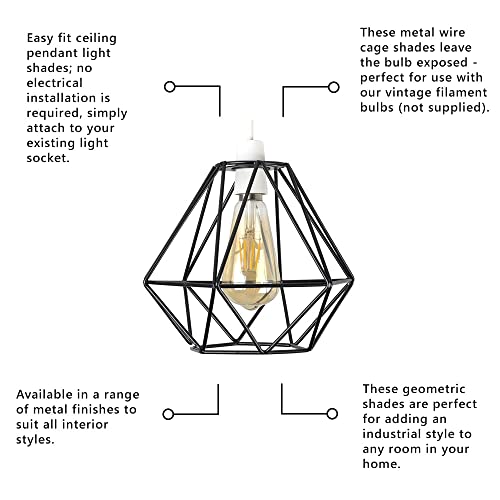 Easy fit ceiling pendant light shades; no electrical installation is required, simply attach to your existing light socket.

These metal wire cage shades leave the bulb exposed - perfect for use with our vintage filament bulbs (not supplied).

Available in a range of metal finishes to suit all interior styles.

These geometric shades are perfect for adding an industrial style to any room in your home.