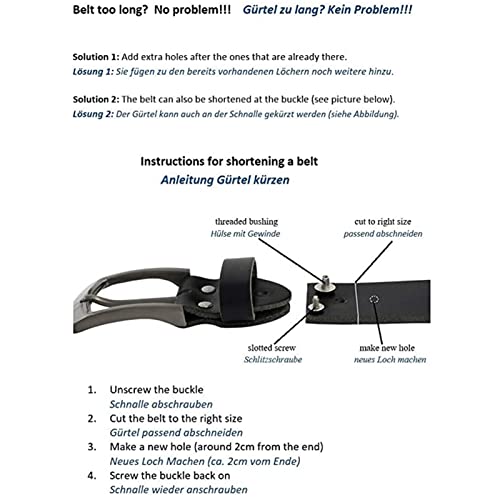 Belt too long? No problem!!! Gürtel zu lang? Kein Problem!!!

Solution 1: Add extra holes after the ones that are already there.
Lösung 1: Sie fügen zu den bereits vorhandenen Löchern noch weitere hinzu.

Solution 2: The belt can also be shortened at the buckle (see picture below).
Lösung 2: Der Gürtel kann auch an der Schnalle gekürzt werden (siehe Abbildung).

Instructions for shortening a belt
Anleitung Gürtel kürzen

threaded bushing
Hülse mit Gewinde

cut to right size
passend abschneiden

slotted screw
Schlitzschraube

make new hole
neues Loch machen

1. Unscrew the buckle
Schnalle abschrauben
2. Cut the belt to the right size
Gürtel passend abschneiden
3. Make a new hole (around 2cm from the end)
Neues Loch Machen (ca. 2cm vom Ende)
4. Screw the buckle back on
Schnalle wieder anschrauben