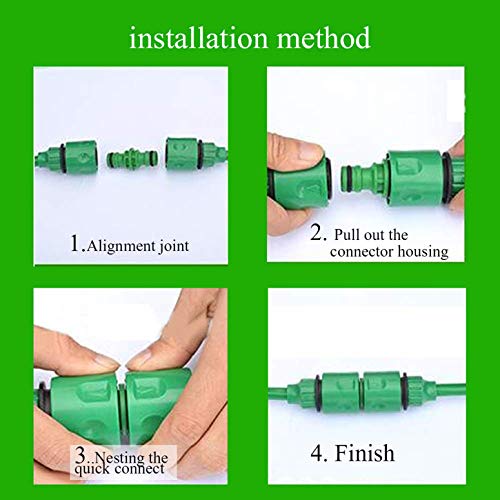 installation method

1.Alignment joint

2. Pull out the connector housing

3..Nesting the quick connect

4. Finish