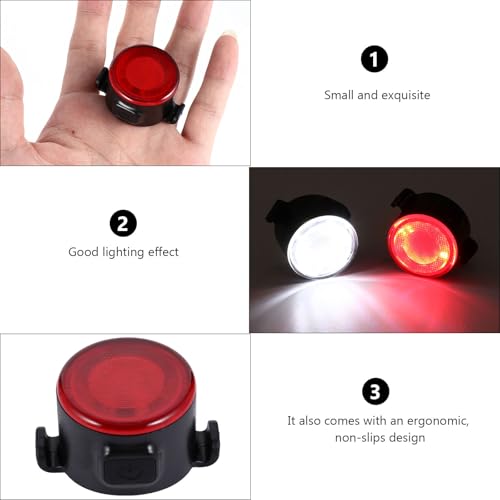 1

Small and exquisite

2

Good lighting effect

3

It also comes with an ergonomic, non-slips design