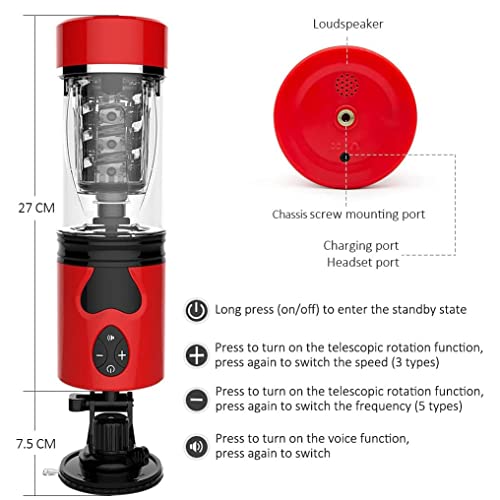 27 CM

7.5 CM

Loudspeaker

Chassis screw mounting port

Charging port
Headset port

Long press (on/off) to enter the standby state

Press to turn on the telescopic rotation function, press again to switch the speed (3 types)

Press to turn on the telescopic rotation function, press again to switch the frequency (5 types)

Press to turn on the voice function, press again to switch