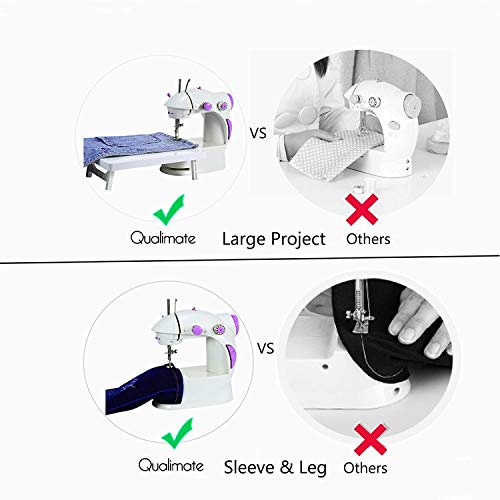 VS

Qualimate Large Project Others

VS

Qualimate Sleeve & Leg Others