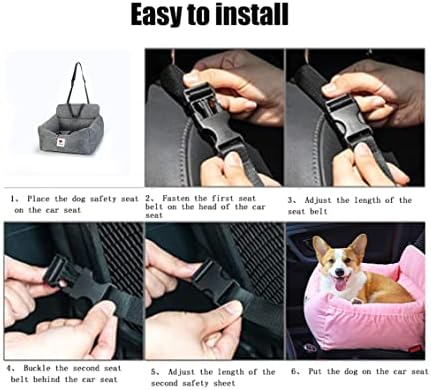 Easy to install

1、 Place the dog safety seat on the car seat

2、 Fasten the first seat belt on the head of the car seat

3、 Adjust the length of the seat belt

4、 Buckle the second seat belt behind the car seat

5、 Adjust the length of the second safety sheet

6、 Put the dog on the car seat