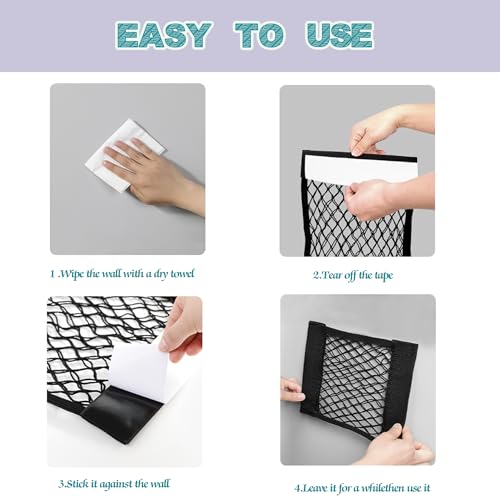 EASY TO USE

1 .Wipe the wall with a dry towel

2.Tear off the tape

3.Stick it against the wall

4.Leave it for a whilethen use it