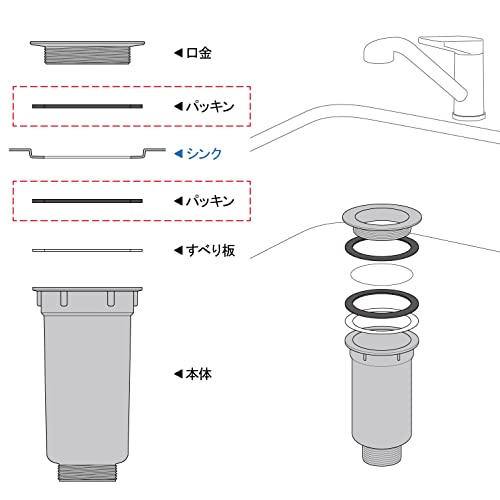 ◀口金

◀パッキン

◀シンク

◀パッキン

◀すべり板

◀本体