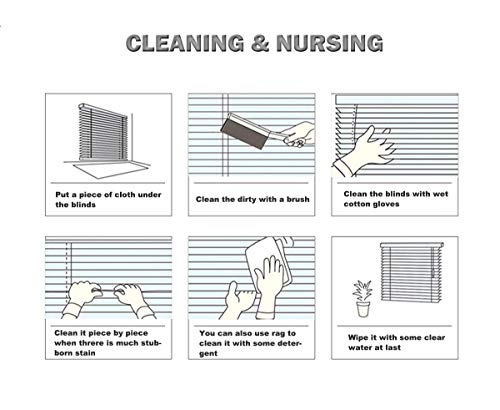 CLEANING & NURSING

Put a piece of cloth under the blinds

Clean the dirty with a brush

Clean the blinds with wet cotton gloves

Clean it piece by piece when threre is much stubborn stain

You can also use rag to clean it with some detergent

Wipe it with some clear water at last