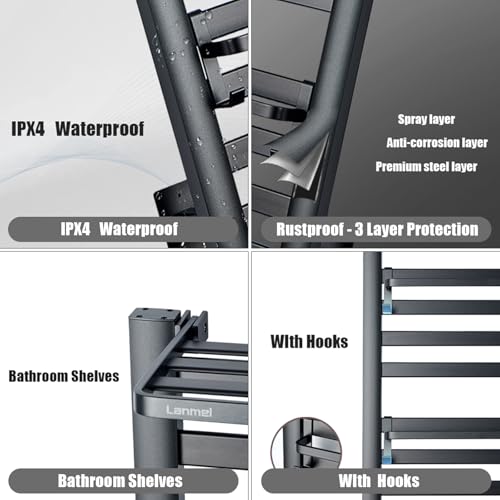 IPX4 Waterproof

IPX4 Waterproof

Spray layer

Anti-corrosion layer

Premium steel layer

Rustproof - 3 Layer Protection

Bathroom Shelves

Lanmei

Bathroom Shelves

With Hooks

With Hooks