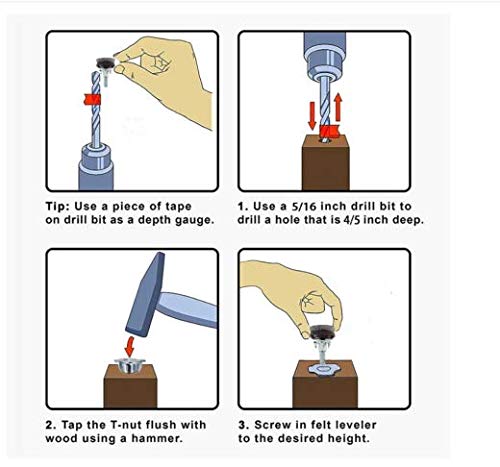 Tip: Use a piece of tape on drill bit as a depth gauge.

1. Use a 5/16 inch drill bit to drill a hole that is 4/5 inch deep.

2. Tap the T-nut flush with wood using a hammer.

3. Screw in felt leveler to the desired height.