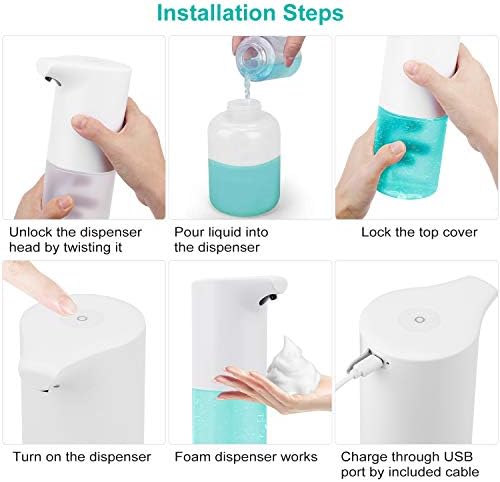 Installation Steps

Unlock the dispenser head by twisting it

Pour liquid into the dispenser

Lock the top cover

Turn on the dispenser

Foam dispenser works

Charge through USB port by included cable