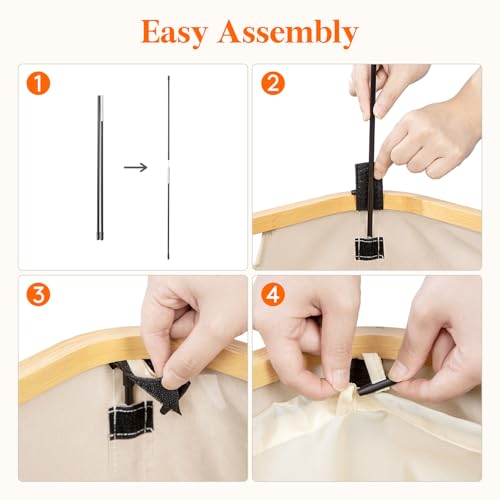 Easy Assembly

1

2

3

4