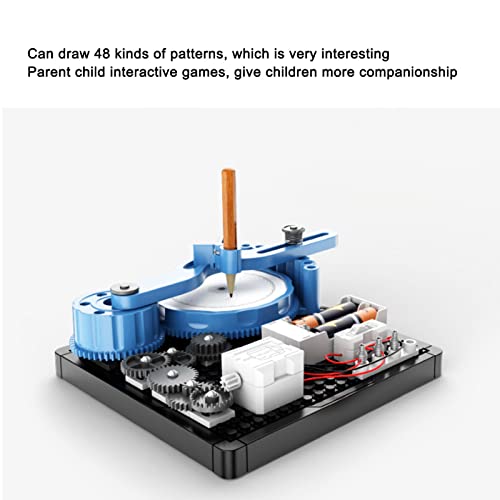 Can draw 48 kinds of patterns, which is very interesting
Parent child interactive games, give children more companionship