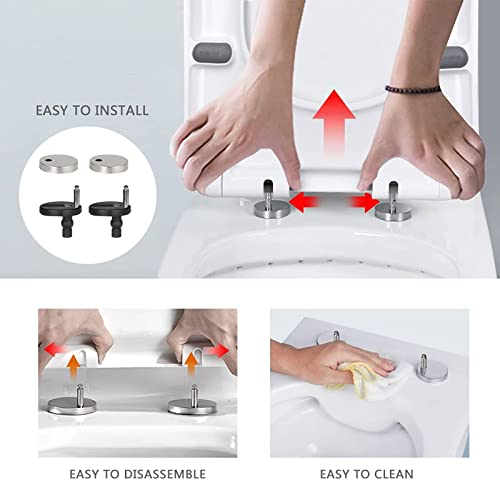 EASY TO INSTALL

EASY TO DISASSEMBLE

EASY TO CLEAN