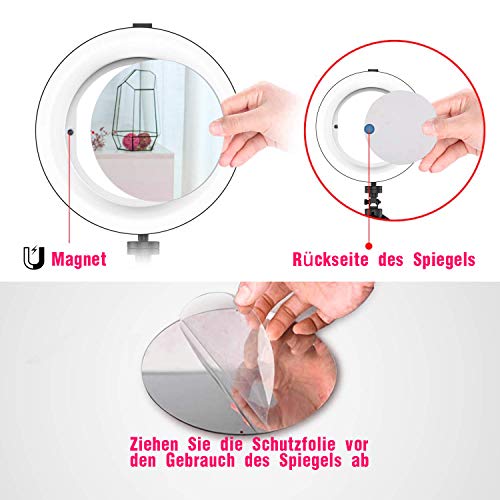 Magnet

Rückseite des Spiegels

Ziehen Sie die Schutzfolie vor den Gebrauch des Spiegels ab