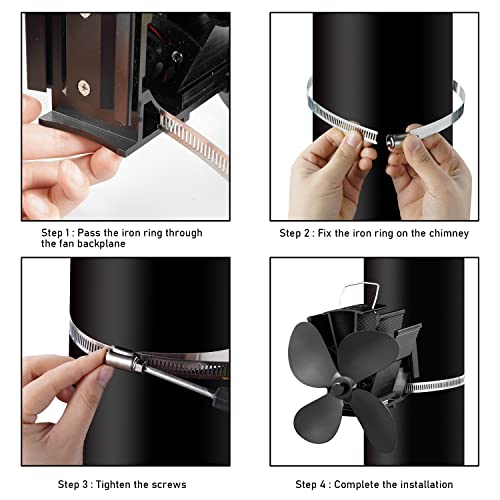 Step 1 : Pass the iron ring through the fan backplane

Step 2 : Fix the iron ring on the chimney

Step 3 : Tighten the screws

Step 4 : Complete the installation