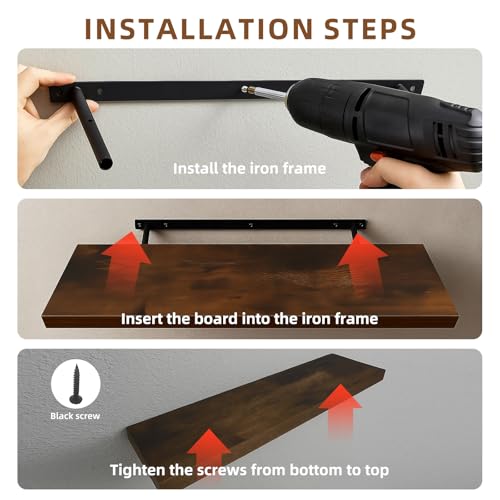 INSTALLATION STEPS

Install the iron frame

Insert the board into the iron frame

Black screw

Tighten the screws from bottom to top