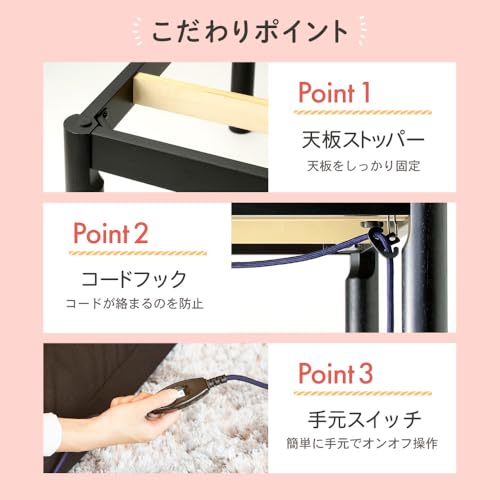 こだわりポイント

Point 1

天板ストッパー

天板をしっかり固定

Point 2

コードフック

コードが絡まるのを防止

Point 3

手元スイッチ

簡単に手元でオンオフ操作