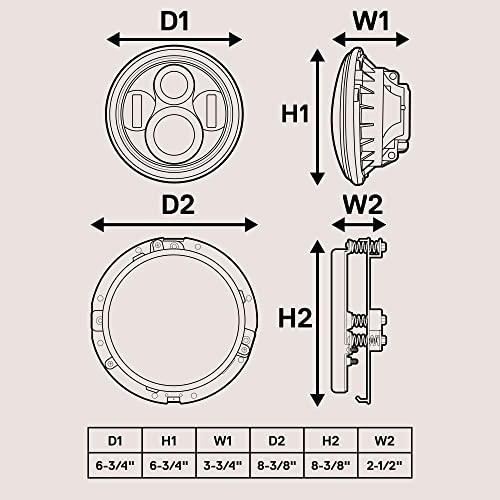 D1

W1

H1

D2

W2

H2

| D1 | H1 | W1 | D2 | H2 | W2 |
|---|---|---|---|---|---|
| 6-3/4" | 6-3/4" | 3-3/4" | 8-3/8" | 8-3/8" | 2-1/2" |