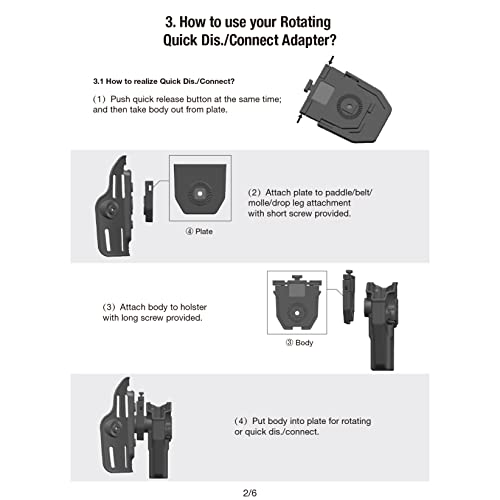 3. How to use your Rotating Quick Dis./Connect Adapter?

3.1 How to realize Quick Dis./Connect?

(1) Push quick release button at the same time; and then take body out from plate.

(2) Attach plate to paddle/belt/ molle/drop leg attachment with short screw provided.

④ Plate

(3) Attach body to holster with long screw provided.

③ Body

(4) Put body into plate for rotating or quick dis./connect.

2/6