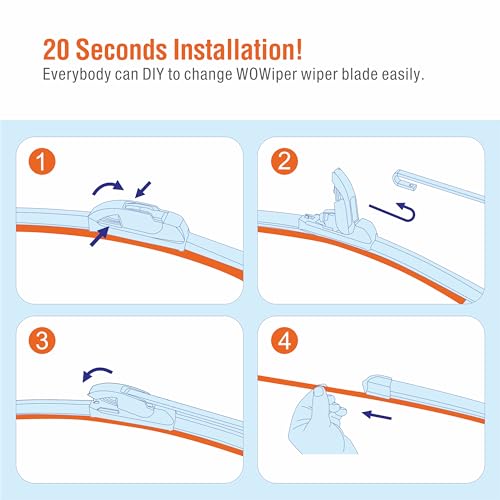 20 Seconds Installation!
Everybody can DIY to change WOWiper wiper blade easily.

1

2

3

4