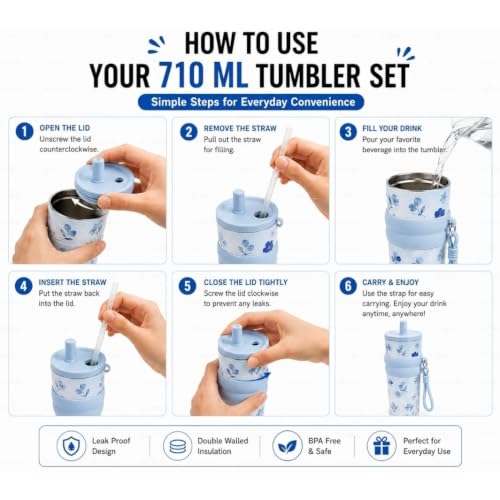 HOW TO USE YOUR 710 ML TUMBLER SET

Simple Steps for Everyday Convenience

1 OPEN THE LID
Unscrew the lid counterclockwise.

2 REMOVE THE STRAW
Pull out the straw for filling.

3 FILL YOUR DRINK
Pour your favorite beverage into the tumbler.

4 INSERT THE STRAW
Put the straw back into the lid.

5 CLOSE THE LID TIGHTLY
Screw the lid clockwise to prevent any leaks.

6 CARRY & ENJOY
Use the strap for easy carrying. Enjoy your drink anytime, anywhere!

Leak Proof Design

Double Walled Insulation

BPA Free & Safe

Perfect for Everyday Use