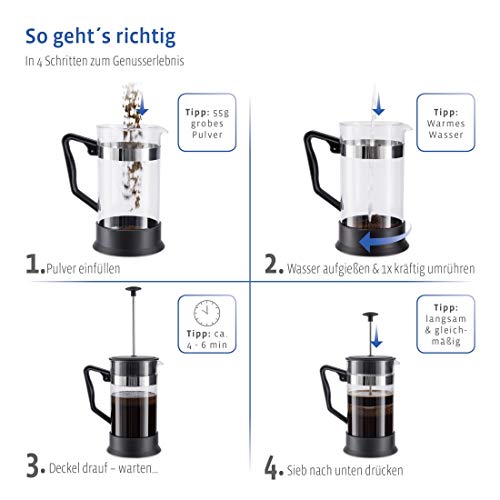 So geht´s richtig

In 4 Schritten zum Genusserlebnis

Tipp: 55g grobes Pulver

1. Pulver einfüllen

Tipp: Warmes Wasser

2. Wasser aufgießen & 1x kräftig umrühren

Tipp: ca. 4 - 6 min

3. Deckel drauf – warten...

Tipp: langsam & gleichmäßig

4. Sieb nach unten drücken