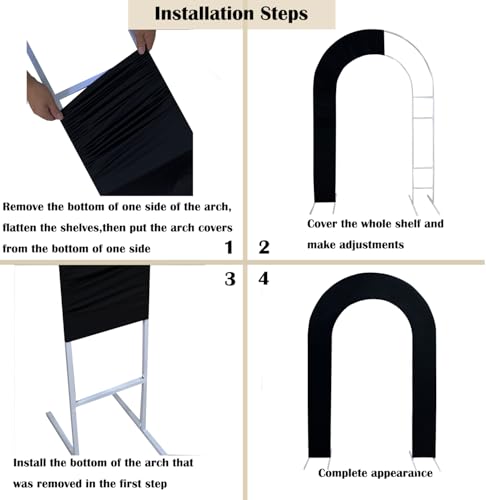 Installation Steps

Remove the bottom of one side of the arch, flatten the shelves,then put the arch covers from the bottom of one side

1

2

Cover the whole shelf and make adjustments

3

4

Install the bottom of the arch that was removed in the first step

Complete appearance