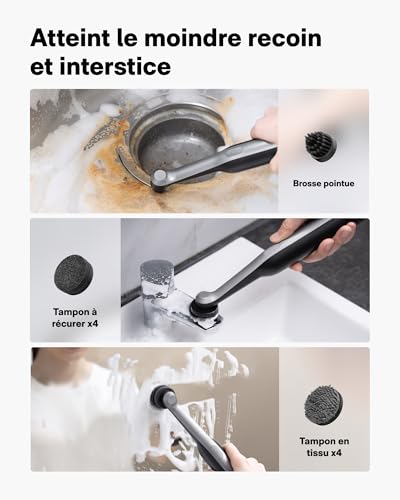 Atteint le moindre recoin et interstice

Brosse pointue

Tampon à récurer x4

Tampon en tissu x4