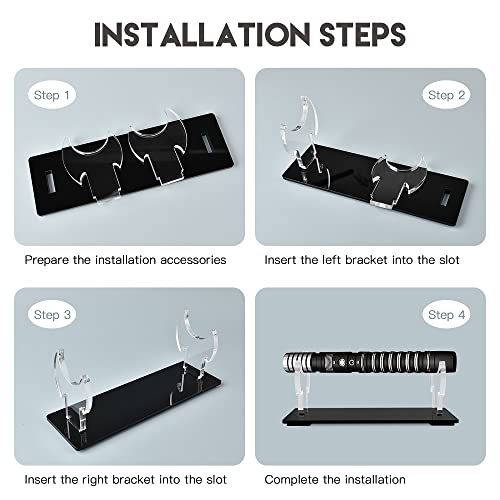 INSTALLATION STEPS

Step 1

Prepare the installation accessories

Step 2

Insert the left bracket into the slot

Step 3

Insert the right bracket into the slot

Step 4

Complete the installation