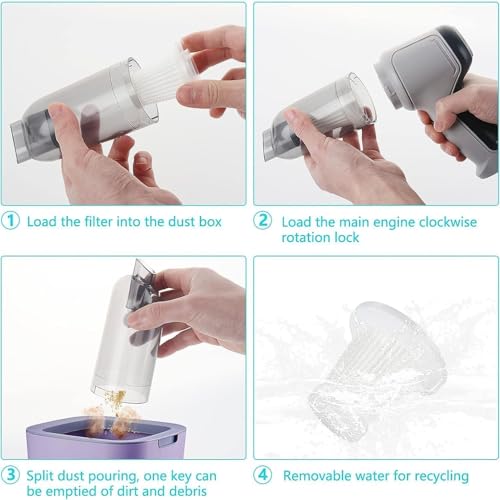 ① Load the filter into the dust box

② Load the main engine clockwise rotation lock

③ Split dust pouring, one key can be emptied of dirt and debris

④ Removable water for recycling