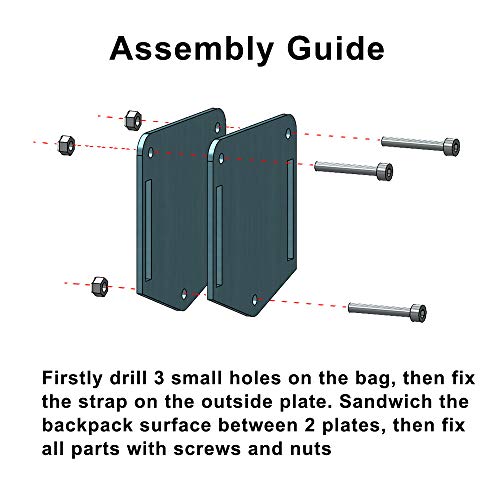 Assembly Guide

Firstly drill 3 small holes on the bag, then fix the strap on the outside plate. Sandwich the backpack surface between 2 plates, then fix all parts with screws and nuts