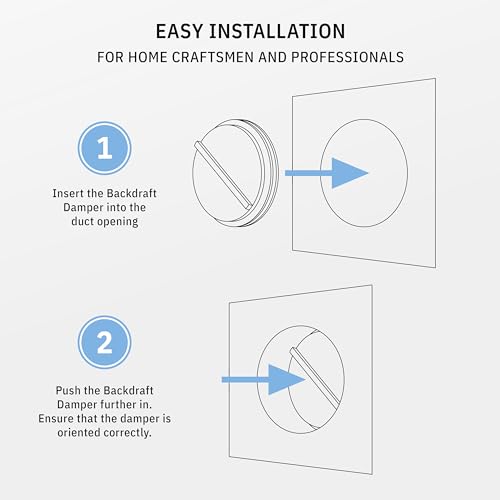 EASY INSTALLATION
FOR HOME CRAFTSMEN AND PROFESSIONALS

1

Insert the Backdraft Damper into the duct opening

2

Push the Backdraft Damper further in. Ensure that the damper is oriented correctly.