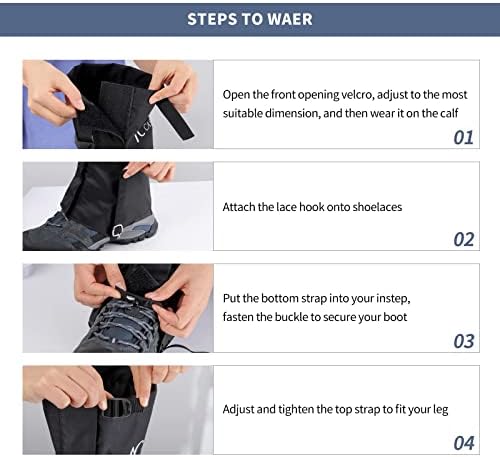 STEPS TO WAER

Open the front opening velcro, adjust to the most suitable dimension, and then wear it on the calf

01

Attach the lace hook onto shoelaces

02

Put the bottom strap into your instep, fasten the buckle to secure your boot

03

Adjust and tighten the top strap to fit your leg

04