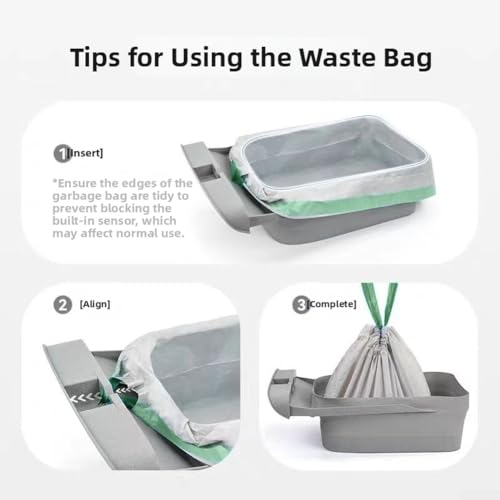 Tips for Using the Waste Bag

1 [Insert]

*Ensure the edges of the garbage bag are tidy to prevent blocking the built-in sensor, which may affect normal use.

2 [Align]

3 [Complete]