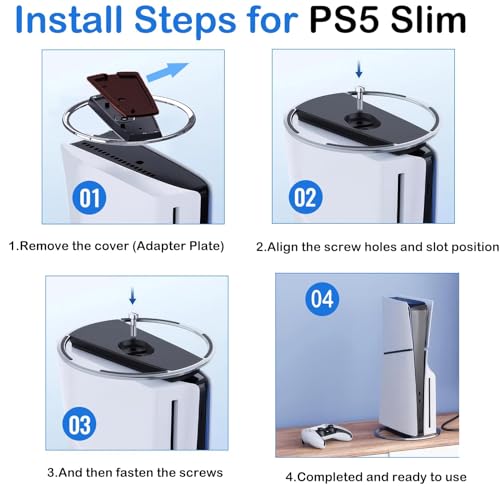 Install Steps for PS5 Slim

01

1.Remove the cover (Adapter Plate)

02

2.Align the screw holes and slot position

03

3.And then fasten the screws

04

4.Completed and ready to use