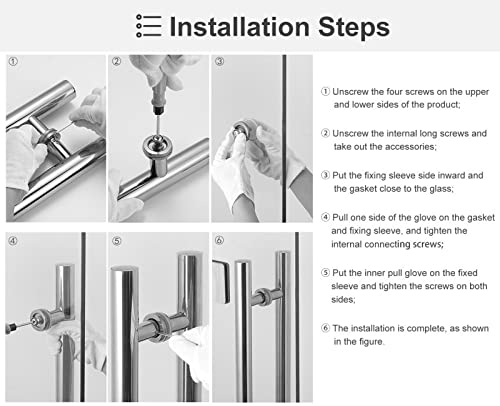 Installation Steps

①

②

③

④

⑤

⑥

① Unscrew the four screws on the upper and lower sides of the product;

② Unscrew the internal long screws and take out the accessories;

③ Put the fixing sleeve side inward and the gasket close to the glass;

④ Pull one side of the glove on the gasket and fixing sleeve, and tighten the internal connecting screws;

⑤ Put the inner pull glove on the fixed sleeve and tighten the screws on both sides;

⑥ The installation is complete, as shown in the figure.