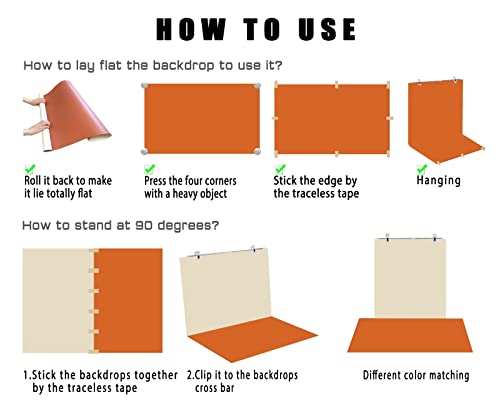 HOW TO USE

How to lay flat the backdrop to use it?

Roll it back to make it lie totally flat

Press the four corners with a heavy object

Stick the edge by the traceless tape

Hanging

How to stand at 90 degrees?

1.Stick the backdrops together by the traceless tape

2.Clip it to the backdrops cross bar

Different color matching