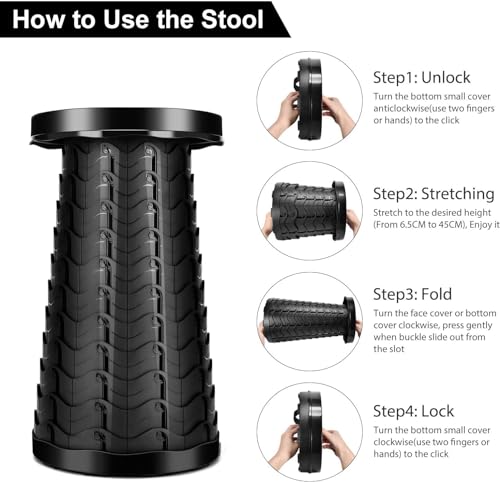 How to Use the Stool

Step1: Unlock
Turn the bottom small cover anticlockwise(use two fingers or hands) to the click

Step2: Stretching
Stretch to the desired height (From 6.5CM to 45CM), Enjoy it

Step3: Fold
Turn the face cover or bottom cover clockwise, press gently when buckle slide out from the slot

Step4: Lock
Turn the bottom small cover clockwise(use two fingers or hands) to the click