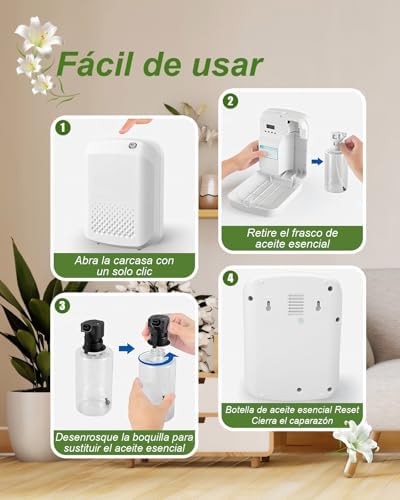 Fácil de usar

1

Abra la carcasa con un solo clic

2

Retire el frasco de aceite esencial

3

Desenrosque la boquilla para sustituir el aceite esencial

4

Botella de aceite esencial Reset Cierra el caparazón