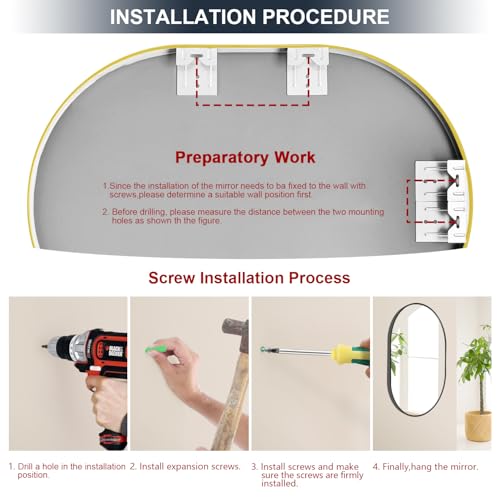 INSTALLATION PROCEDURE

Preparatory Work

1.Since the installation of the mirror needs to ba fixed to the wall with screws,please determine a suitable wall position first

2. Before drilling, please measure the distance between the two mounting holes as shown th the figure.

Screw Installation Process

BLACK+DECKER

1. Drill a hole in the installation position.

2. Install expansion screws.

3. Install screws and make sure the screws are firmly installed.

4. Finally,hang the mirror.