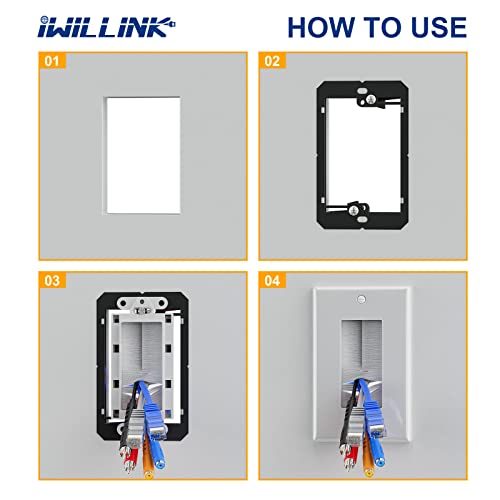 iWILLINK

HOW TO USE

01

02

03

04