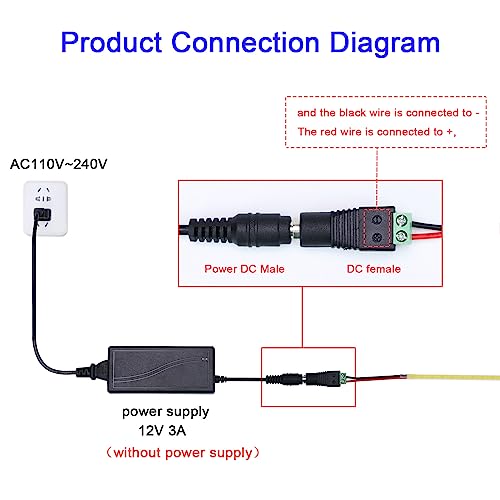 Product Connection Diagram

and the black wire is connected to -
The red wire is connected to +,

AC110V~240V

Power DC Male
DC female

power supply
12V 3A
（without power supply）