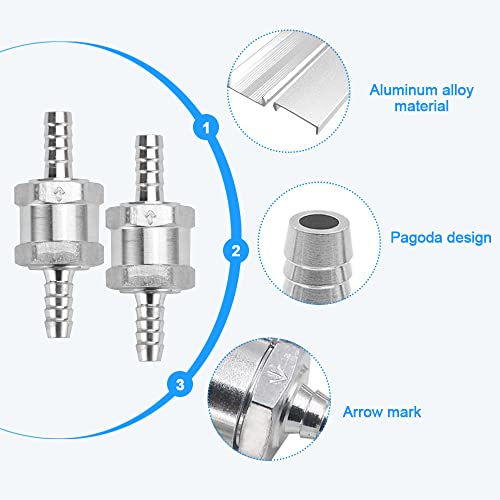 1

Aluminum alloy material

2

Pagoda design

3

Arrow mark