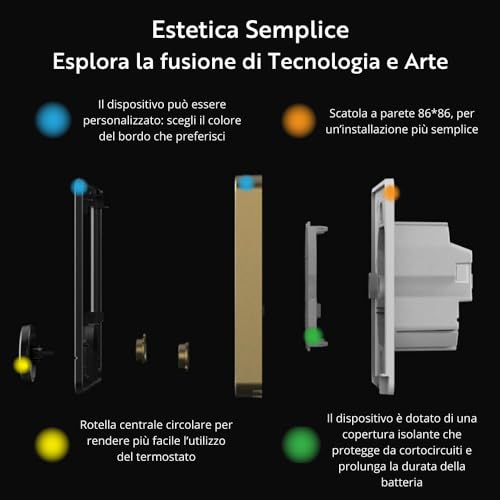 Estetica Semplice
Esplora la fusione di Tecnologia e Arte

Il dispositivo può essere personalizzato: scegli il colore del bordo che preferisci

Scatola a parete 86*86, per un'installazione più semplice

Rotella centrale circolare per rendere più facile l'utilizzo del termostato

Il dispositivo è dotato di una copertura isolante che protegge da cortocircuiti e prolunga la durata della batteria