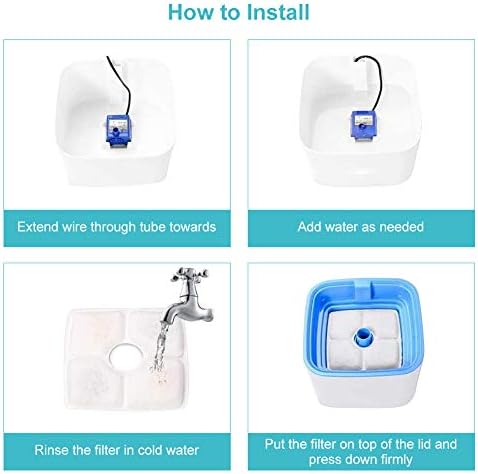 How to Install

Extend wire through tube towards

Add water as needed

Rinse the filter in cold water

Put the filter on top of the lid and press down firmly