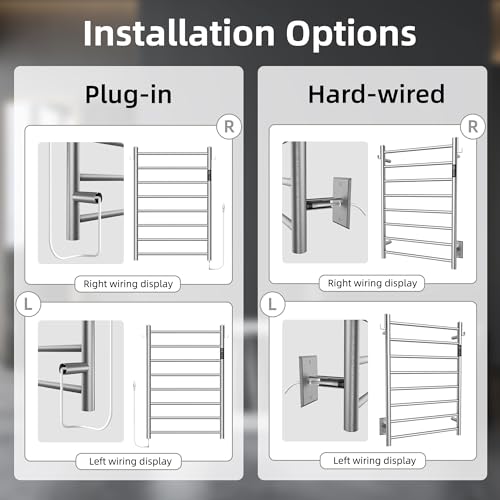 Installation Options

Plug-in

R

Right wiring display

L

Left wiring display

Hard-wired

R

Right wiring display

L

Left wiring display