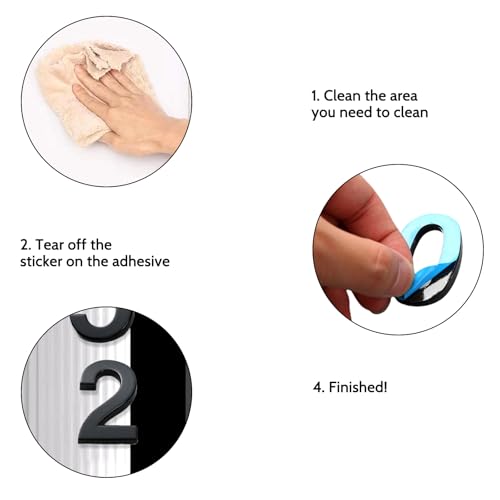 1. Clean the area you need to clean

2. Tear off the sticker on the adhesive

2

4. Finished!