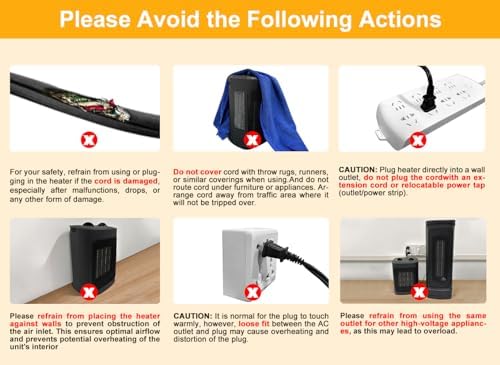 Please Avoid the Following Actions

For your safety, refrain from using or plugging in the heater if the cord is damaged, especially after malfunctions, drops, or any other form of damage.

Do not cover cord with throw rugs, runners, or similar coverings when using.And do not route cord under furniture or appliances. Arrange cord away from traffic area where it will not be tripped over.

CAUTION: Plug heater directly into a wall outlet, do not plug the cordwith an extension cord or relocatable power tap (outlet/power strip).

Please refrain from placing the heater against walls to prevent obstruction of the air inlet. This ensures optimal airflow and prevents potential overheating of the unit's interior

CAUTION: It is normal for the plug to touch warmly, however, loose fit between the AC outlet and plug may cause overheating and distortion of the plug.

Please refrain from using the same outlet for other high-voltage appliances, as this may lead to overload.